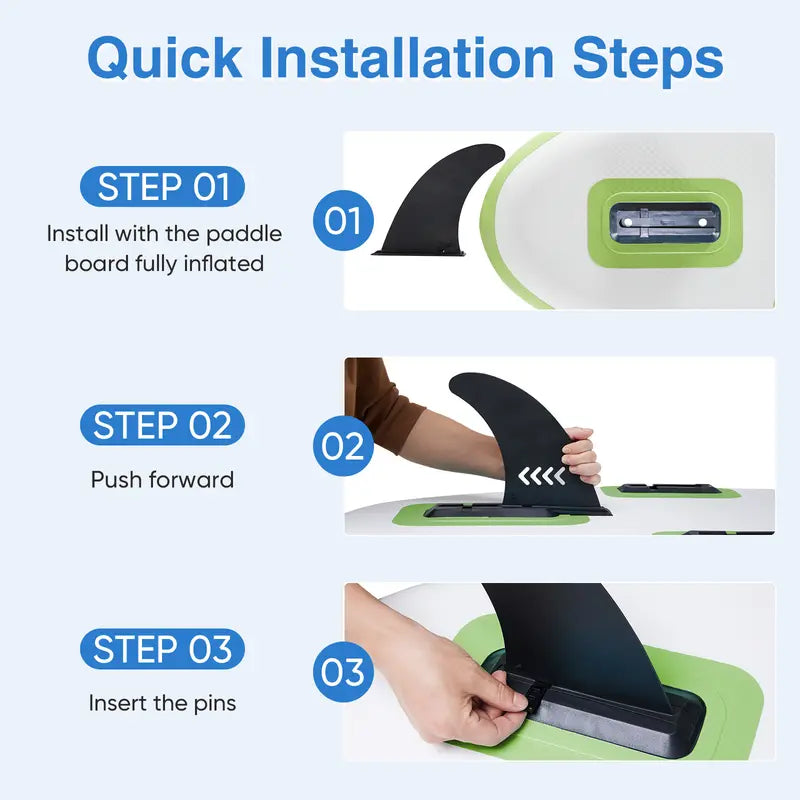 Quick Installation Steps

STEP 01
Install with the paddle board fully inflated

01

STEP 02
Push forward

02

STEP 03
Insert the pins

03